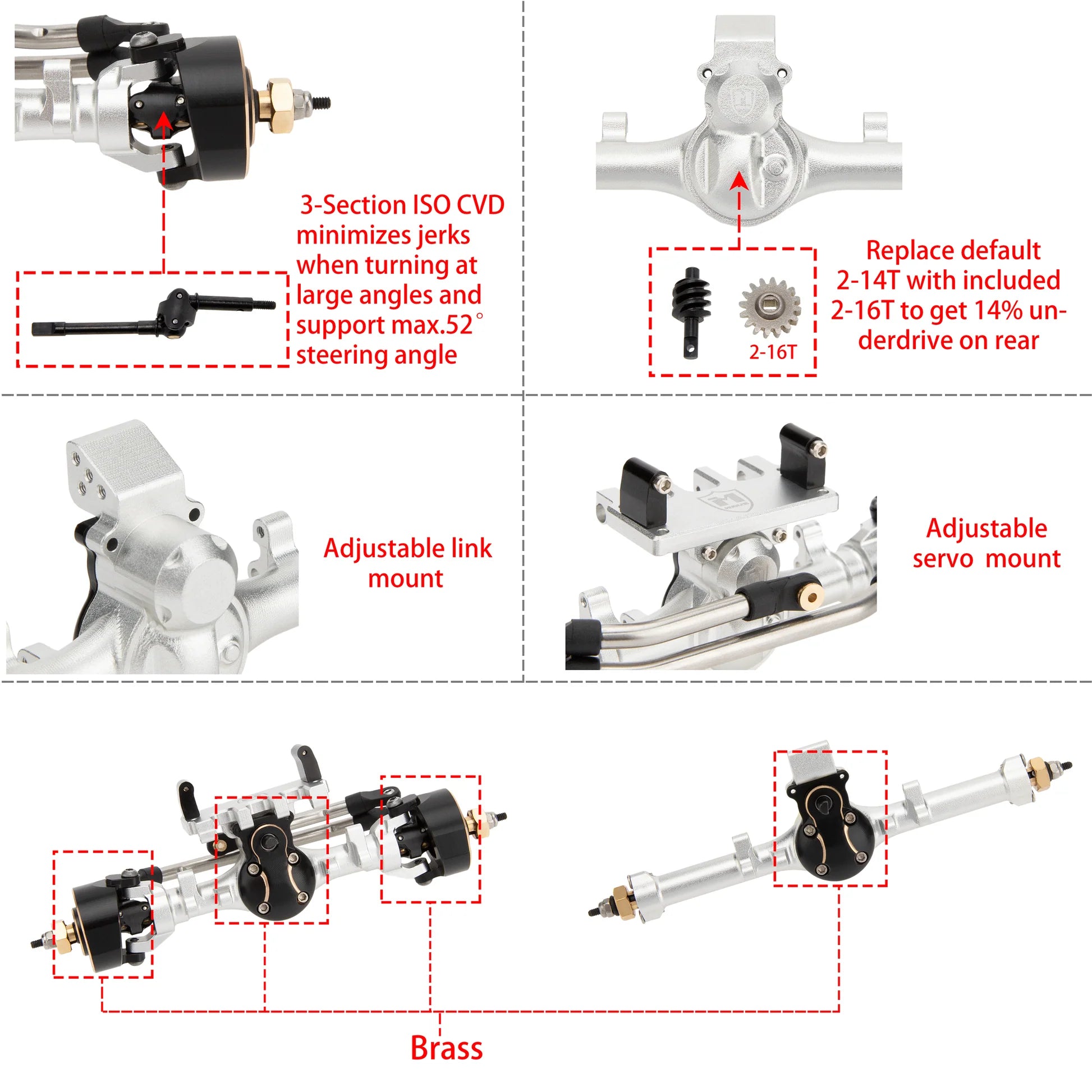 3-Section ISO CVD minimizes jerks when turning at large angles and support max.52° steering angle

2-16T

Replace default 2-14T with included 2-16T to get 14% underdrive on rear

Adjustable link mount

Adjustable servo mount

Brass