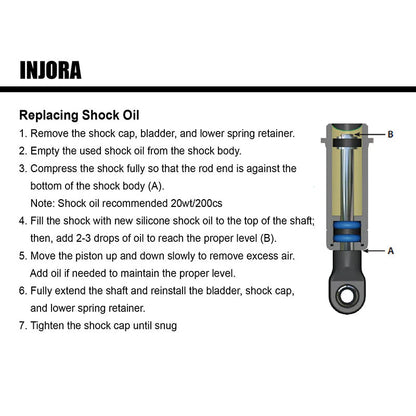 INJORA

Replacing Shock Oil

1. Remove the shock cap, bladder, and lower spring retainer.
2. Empty the used shock oil from the shock body.
3. Compress the shock fully so that the rod end is against the bottom of the shock body (A).
Note: Shock oil recommended 20wt/200cs
4. Fill the shock with new silicone shock oil to the top of the shaft; then, add 2-3 drops of oil to reach the proper level (B).
5. Move the piston up and down slowly to remove excess air. Add oil if needed to maintain the proper level.
6. Fully extend the shaft and reinstall the bladder, shock cap, and lower spring retainer.
7. Tighten the shock cap until snug

B

A