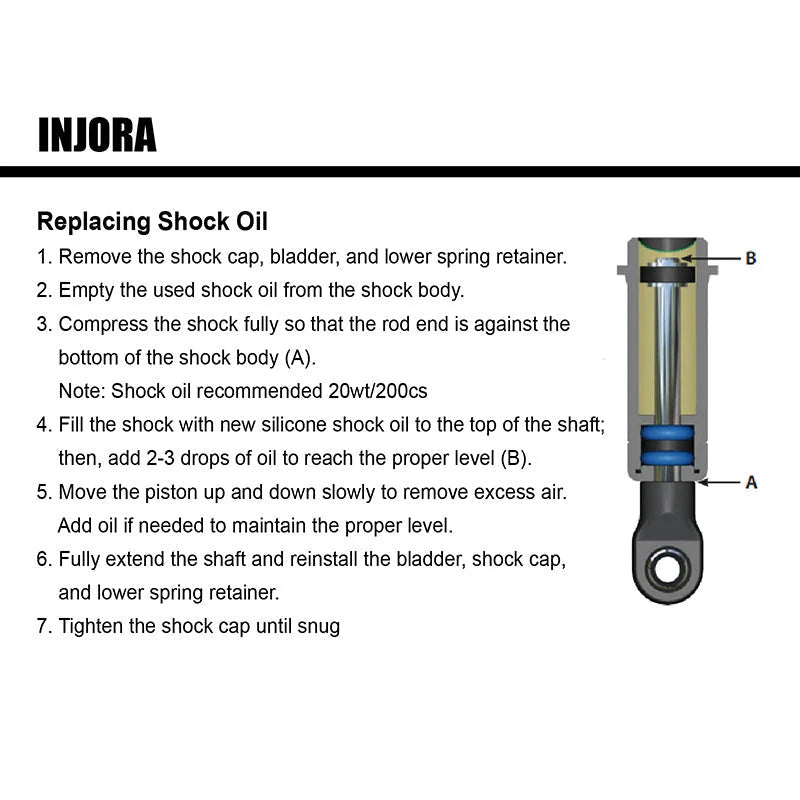 INJORA

Replacing Shock Oil

1. Remove the shock cap, bladder, and lower spring retainer.
2. Empty the used shock oil from the shock body.
3. Compress the shock fully so that the rod end is against the bottom of the shock body (A).
Note: Shock oil recommended 20wt/200cs
4. Fill the shock with new silicone shock oil to the top of the shaft; then, add 2-3 drops of oil to reach the proper level (B).
5. Move the piston up and down slowly to remove excess air. Add oil if needed to maintain the proper level.
6. Fully extend the shaft and reinstall the bladder, shock cap, and lower spring retainer.
7. Tighten the shock cap until snug

B

A